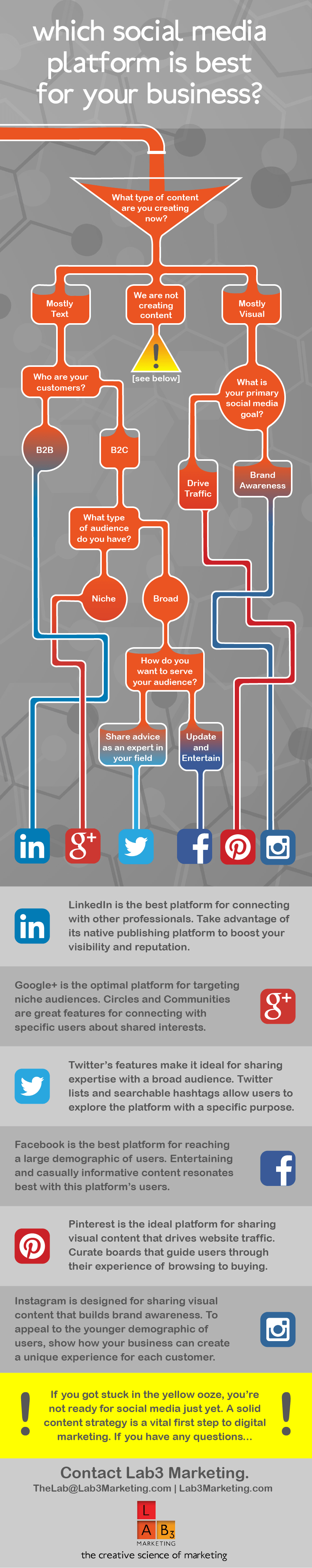 which social media platform is best for your business?

What type of content are you creating now?

Mostly Text

We are not creating content

Mostly Visual

!

[see below]

Who are your customers?

What is your primary social media goal?

B2B

B2C

Drive Traffic

Brand Awareness

What type of audience do you have?

Niche

Broad

How do you want to serve your audience?

Share advice as an expert in your field

Update and Entertain

in

g+

LinkedIn is the best platform for connecting with other professionals. Take advantage of its native publishing platform to boost your visibility and reputation.

Google+ is the optimal platform for targeting niche audiences. Circles and Communities are great features for connecting with specific users about shared interests.

Twitter's features make it ideal for sharing expertise with a broad audience. Twitter lists and searchable hashtags allow users to explore the platform with a specific purpose.

Facebook is the best platform for reaching a large demographic of users. Entertaining and casually informative content resonates best with this platform's users.

Pinterest is the ideal platform for sharing visual content that drives website traffic. Curate boards that guide users through their experience of browsing to buying.

Instagram is designed for sharing visual content that builds brand awareness. To appeal to the younger demographic of users, show how your business can create a unique experience for each customer.

!

If you got stuck in the yellow ooze, you're not ready for social media just yet. A solid content strategy is a vital first step to digital marketing. If you have any questions...

!

Contact Lab3 Marketing.

TheLab@Lab3Marketing.com | Lab3Marketing.com

L A B3 MARKETING

the creative science of marketing